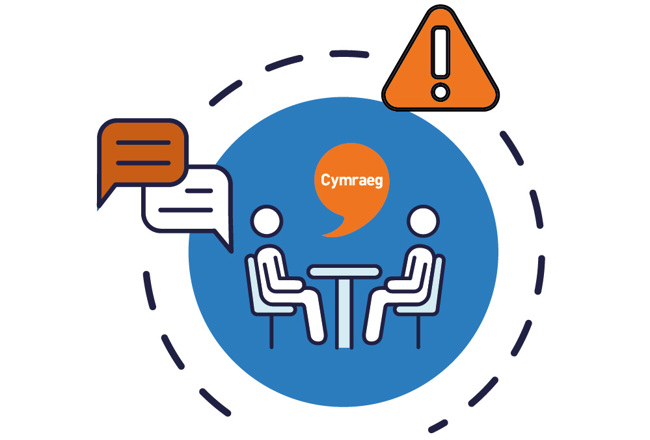 Cymraeg