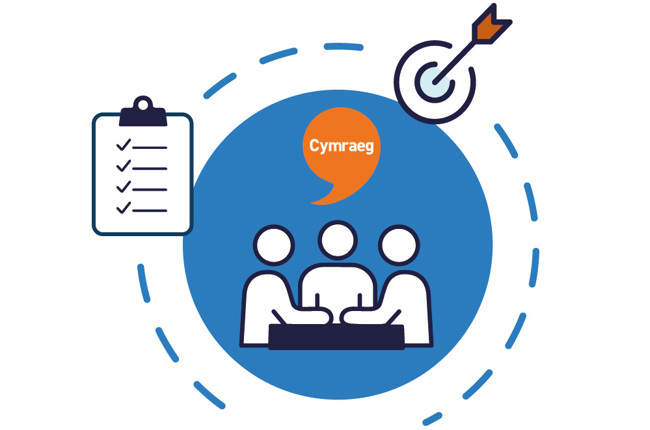 Cymraeg