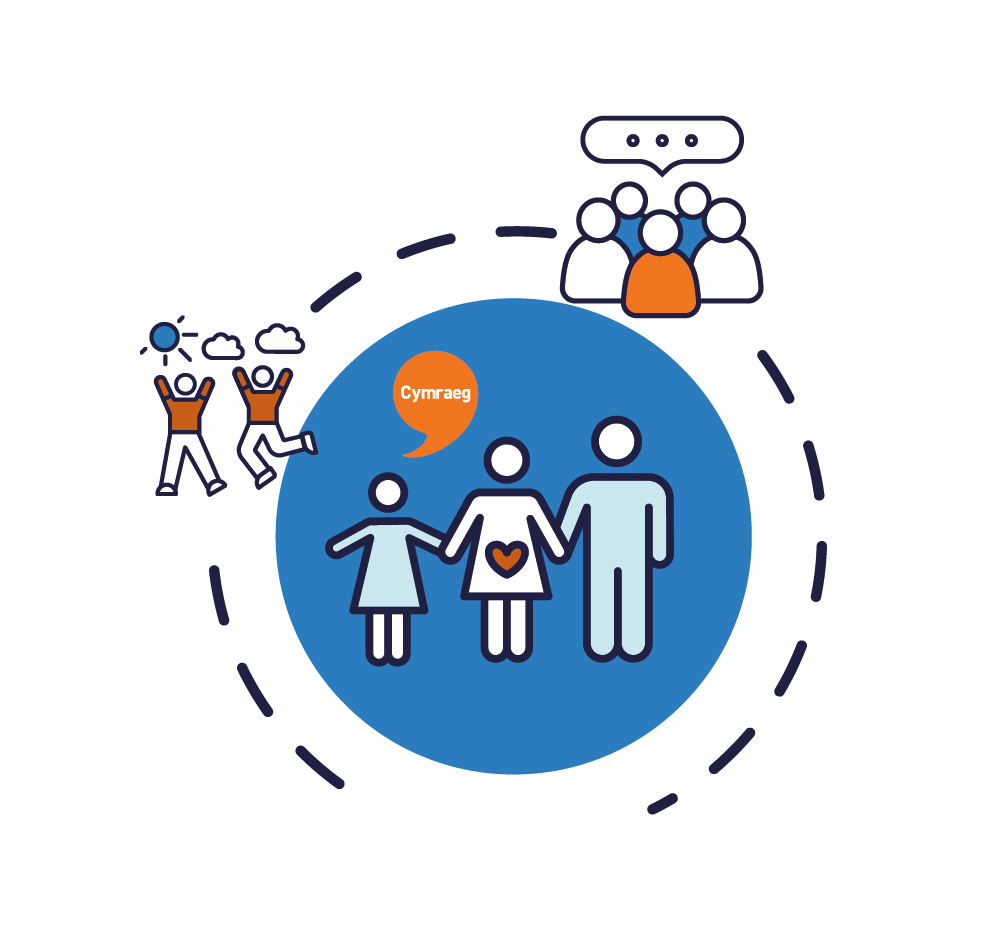 Cymraeg