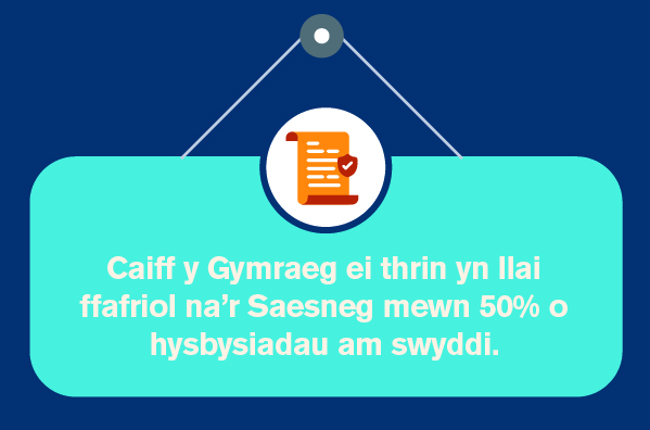 Caiff y Gymraeg ei thrin yn llai ffafriol na'r Saesneg mewn 50% o hysbysiadau am swyddi.